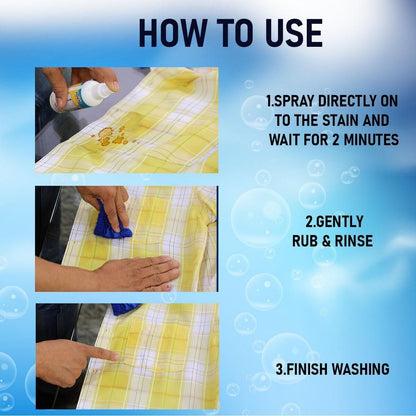 HOW TO USE

1.SPRAY DIRECTLY ON TO THE STAIN AND WAIT FOR 2 MINUTES

2.GENTLY RUB & RINSE

3.FINISH WASHING